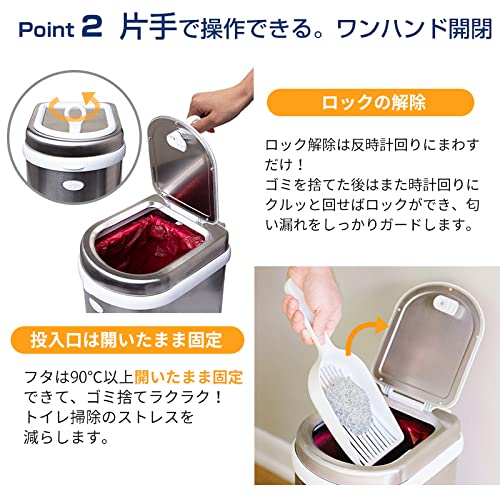 Point 2 片手で操作できる。ワンハンド開閉

ロックの解除

ロック解除は反時計回りにまわすだけ！
ゴミを捨てた後はまた時計回りにクルッと回せばロックができ、匂い漏れをしっかりガードします。

投入口は開いたまま固定

フタは90°C以上開いたまま固定できて、ゴミ捨てラクラク！
トイレ掃除のストレスを減らします。