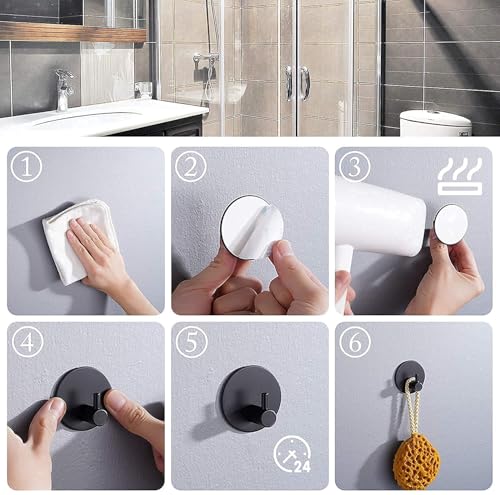 ①
②
③
④
⑤
24
⑥