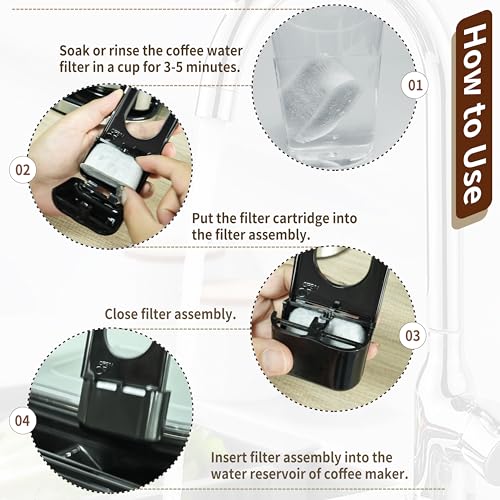 How to Use

Soak or rinse the coffee water filter in a cup for 3-5 minutes.

01

02

Put the filter cartridge into the filter assembly.

Close filter assembly.

03

04

Insert filter assembly into the water reservoir of coffee maker.