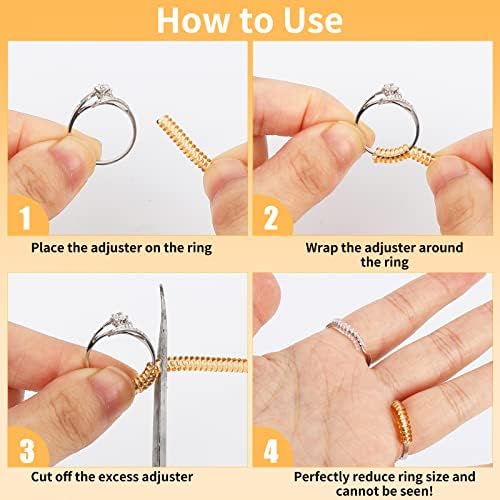 How to Use

1
Place the adjuster on the ring

2
Wrap the adjuster around the ring

3
Cut off the excess adjuster

4
Perfectly reduce ring size and cannot be seen!