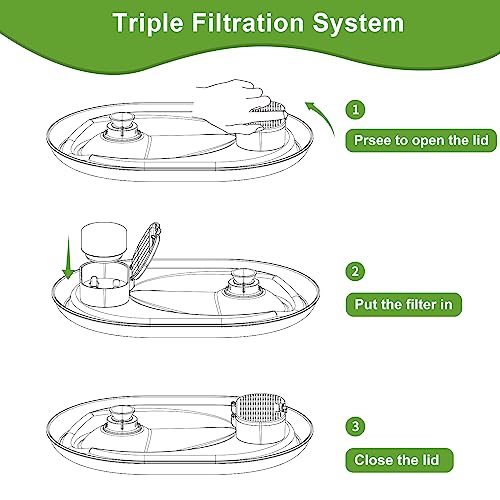 Triple Filtration System

1

Prsee to open the lid

2

Put the filter in

3

Close the lid