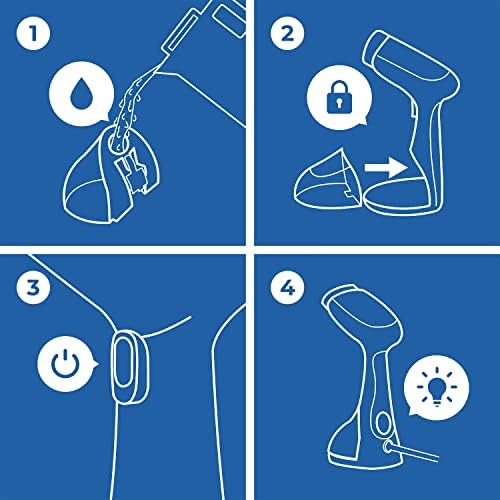 1

2

3

4