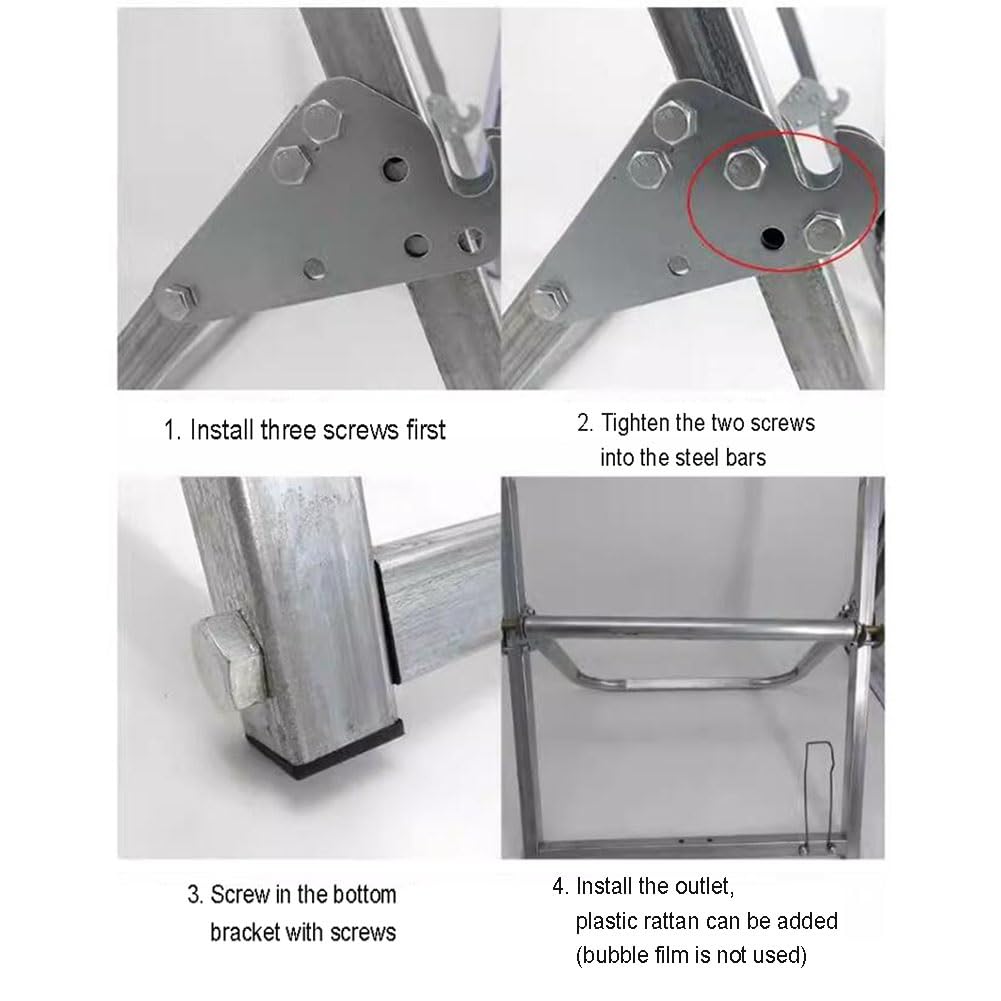 1. Install three screws first

2. Tighten the two screws into the steel bars

3. Screw in the bottom bracket with screws

4. Install the outlet, plastic rattan can be added (bubble film is not used)