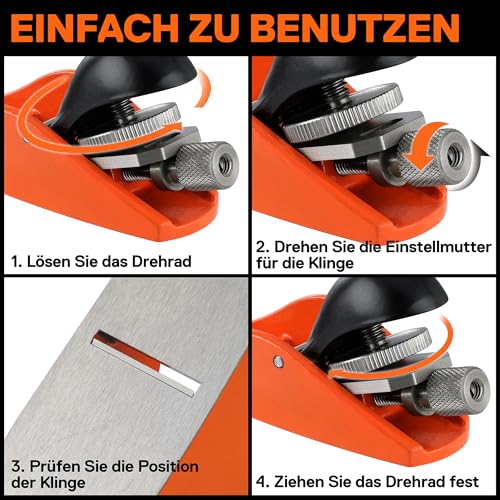 EINFACH ZU BENUTZEN

1. Lösen Sie das Drehrad

2. Drehen Sie die Einstellmutter für die Klinge

3. Prüfen Sie die Position der Klinge

4. Ziehen Sie das Drehrad fest