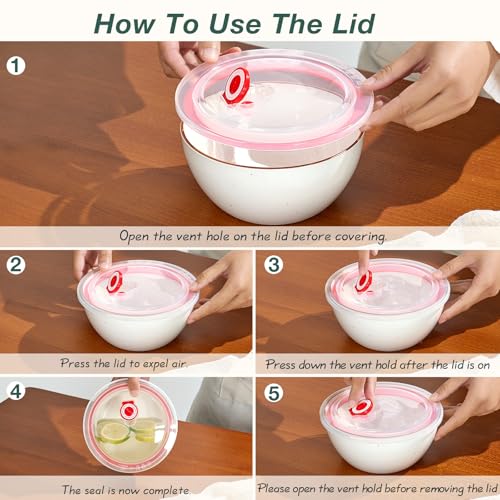 How To Use The Lid

1

Open the vent hole on the lid before covering.

2

Press the lid to expel air.

3

Press down the vent hold after the lid is on

4

The seal is now complete.

5

Please open the vent hold before removing the lid