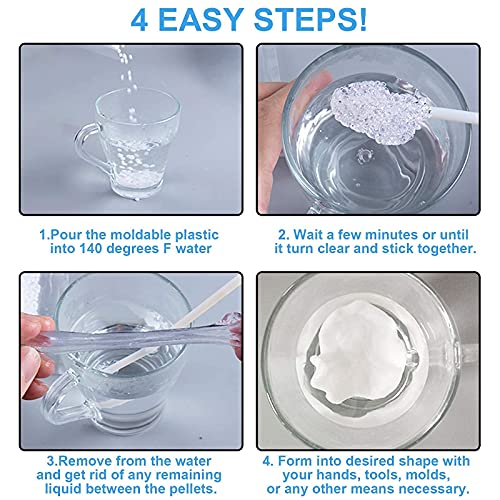 4 EASY STEPS!

1.Pour the moldable plastic into 140 degrees F water

2. Wait a few minutes or until it turn clear and stick together.

3.Remove from the water and get rid of any remaining liquid between the pellets.

4. Form into desired shape with your hands, tools, molds, or any other means necessary.