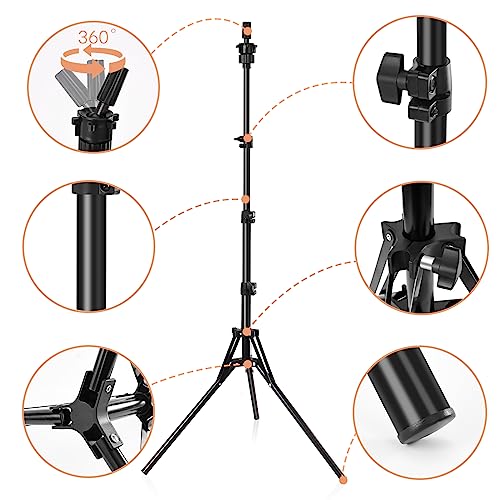 360°