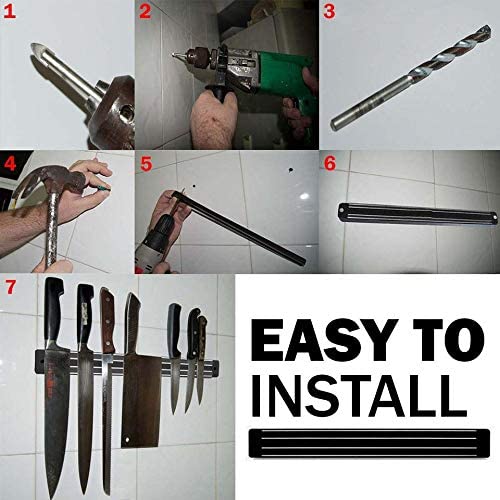 1

2

3

4

5

6

7

EASY TO
INSTALL