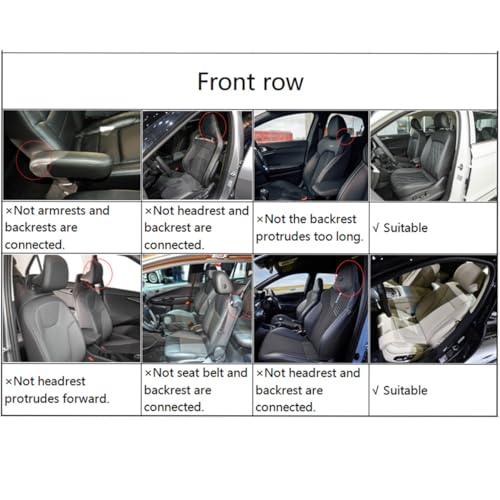 Front row

| ×Not armrests and backrests are connected. | ×Not headrest and backrest are connected. | ×Not the backrest protrudes too long. | √ Suitable |
|---|---|---|---|
| ×Not headrest protrudes forward. | ×Not seat belt and backrest are connected. | ×Not headrest and backrest are connected. | √ Suitable |