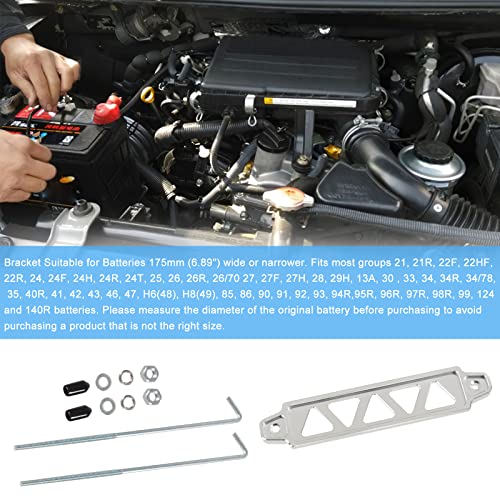 Bracket Suitable for Batteries 175mm (6.89") wide or narrower. Fits most groups 21, 21R, 22F, 22HF, 22R, 24, 24F, 24H, 24R, 24T, 25, 26, 26R, 26/70 27, 27F, 27H, 28, 29H, 13A, 30 , 33, 34, 34R, 34/78, 35, 40R, 41, 42, 43, 46, 47, H6(48), H8(49), 85, 86, 90, 91, 92, 93, 94R,95R, 96R, 97R, 98R, 99, 124 and 140R batteries. Please measure the diameter of the original battery before purchasing to avoid purchasing a product that is not the right size.