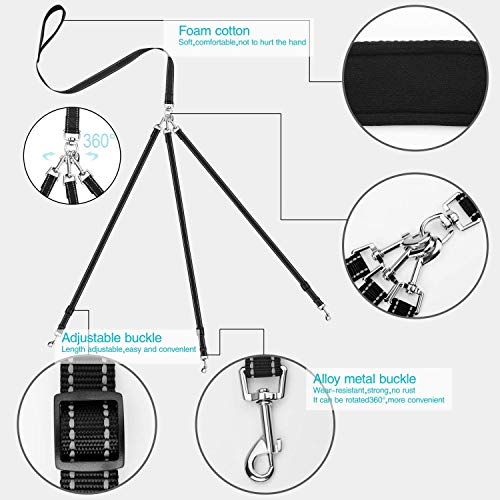 Foam cotton
Soft,comfortable,not to hurt the hand

360°

Adjustable buckle
Length adjustable,easy and convenient

Alloy metal buckle
Wear-resistant,strong,no rust
It can be rotated360°,more convenient