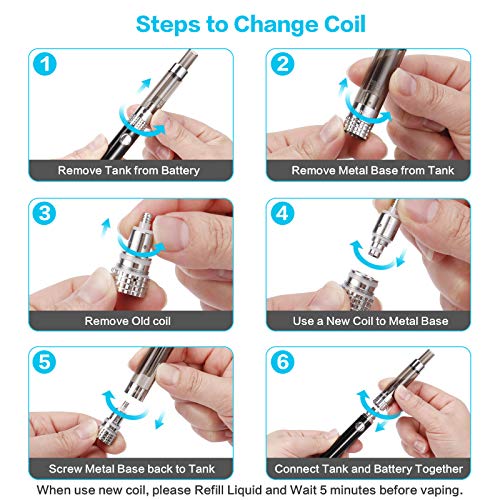 Steps to Change Coil

1
Remove Tank from Battery

2
Remove Metal Base from Tank

3
Remove Old coil

4
Use a New Coil to Metal Base

5
Screw Metal Base back to Tank

6
Connect Tank and Battery Together

When use new coil, please Refill Liquid and Wait 5 minutes before vaping.