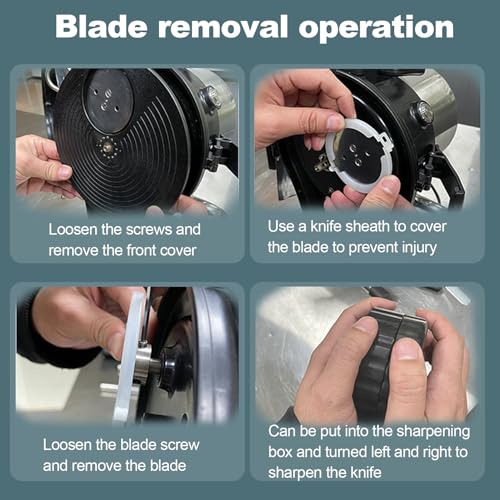 Blade removal operation

Loosen the screws and remove the front cover

Use a knife sheath to cover the blade to prevent injury

Loosen the blade screw and remove the blade

Can be put into the sharpening box and turned left and right to sharpen the knife