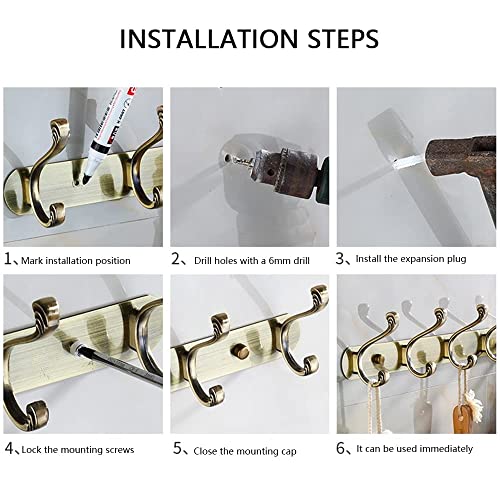 INSTALLATION STEPS

1、Mark installation position

2、Drill holes with a 6mm drill

3、Install the expansion plug

4、Lock the mounting screws

5、Close the mounting cap

6、It can be used immediately