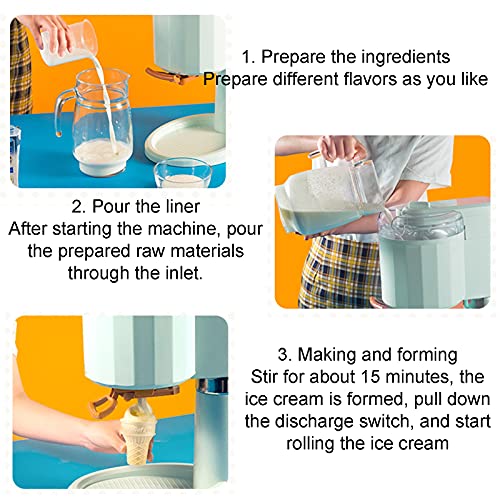 1. Prepare the ingredients
Prepare different flavors as you like

2. Pour the liner
After starting the machine, pour the prepared raw materials through the inlet.

3. Making and forming
Stir for about 15 minutes, the ice cream is formed, pull down the discharge switch, and start rolling the ice cream