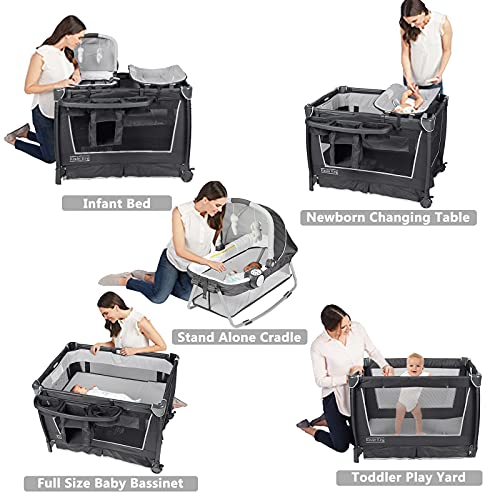 Infant Bed

Newborn Changing Table

Stand Alone Cradle

Full Size Baby Bassinet

Toddler Play Yard