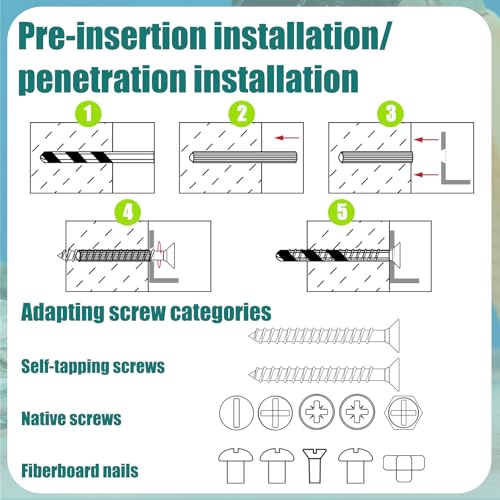 Pre-insertion installation/ penetration installation

1

2

3

4

5

Adapting screw categories

Self-tapping screws

Native screws

Fiberboard nails