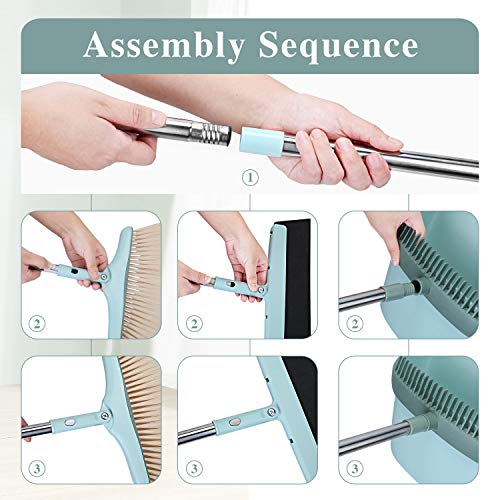 Assembly Sequence

①

②

②

②

③

③

③