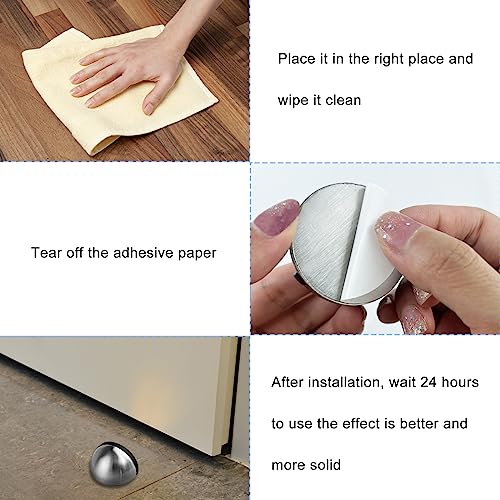 Place it in the right place and wipe it clean

Tear off the adhesive paper

After installation, wait 24 hours to use the effect is better and more solid