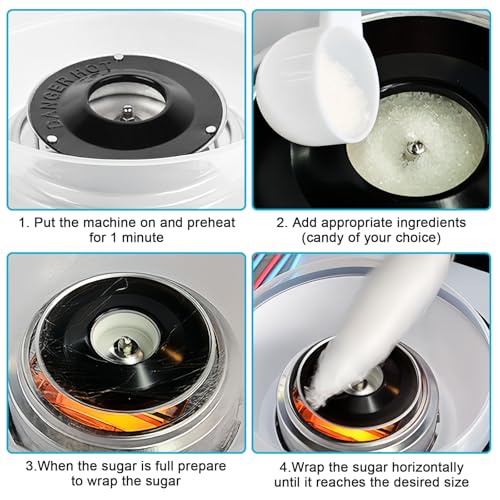 DANGER HOT

1. Put the machine on and preheat for 1 minute

2. Add appropriate ingredients (candy of your choice)

3.When the sugar is full prepare to wrap the sugar

4.Wrap the sugar horizontally until it reaches the desired size