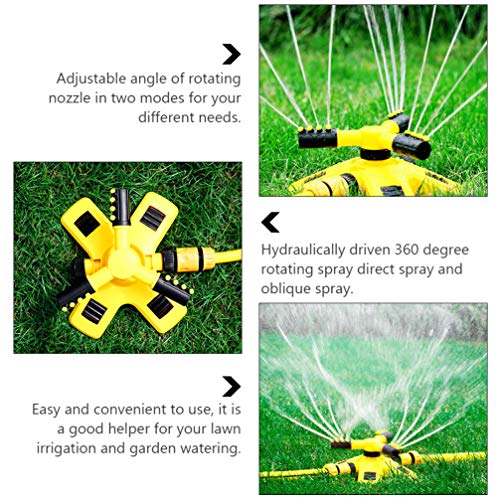 Adjustable angle of rotating nozzle in two modes for your different needs.

Hydraulically driven 360 degree rotating spray direct spray and oblique spray.

Easy and convenient to use, it is a good helper for your lawn irrigation and garden watering.