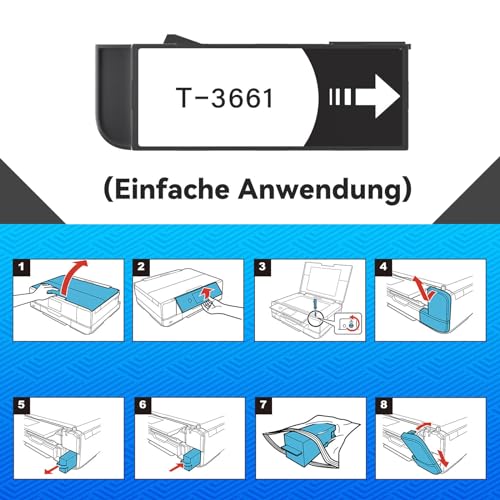 T-3661

(Einfache Anwendung)

1

2

3

4

5

6

7

8