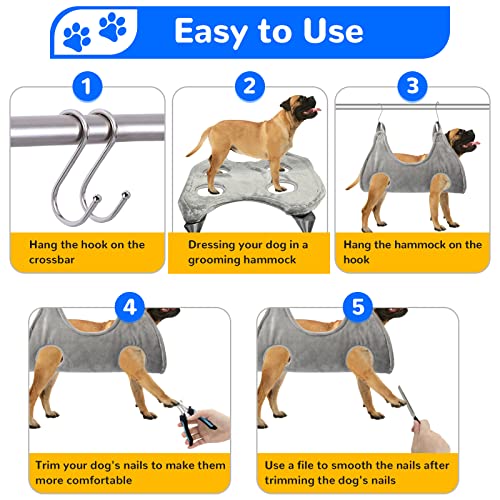 Easy to Use

1

Hang the hook on the crossbar

2

Dressing your dog in a grooming hammock

3

Hang the hammock on the hook

4

Trim your dog's nails to make them more comfortable

5

Use a file to smooth the nails after trimming the dog's nails