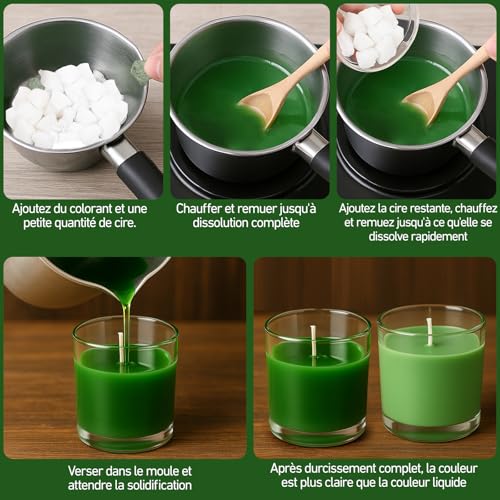 Ajoutez du colorant et une petite quantité de cire.

Chauffer et remuer jusqu'à dissolution complète

Ajoutez la cire restante, chauffez et remuez jusqu'à ce qu'elle se dissolve rapidement

Verser dans le moule et attendre la solidification

Après durcissement complet, la couleur est plus claire que la couleur liquide