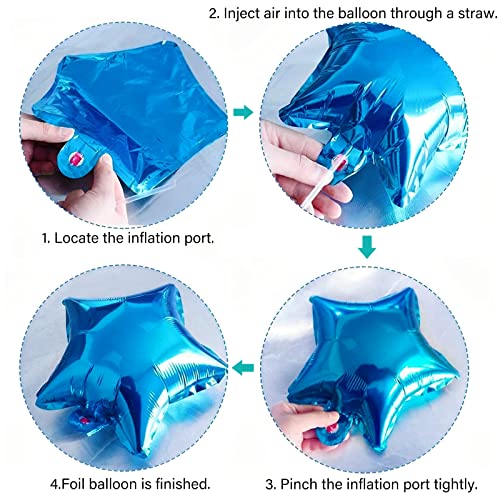 2. Inject air into the balloon through a straw.

1. Locate the inflation port.

4.Foil balloon is finished.

3. Pinch the inflation port tightly.