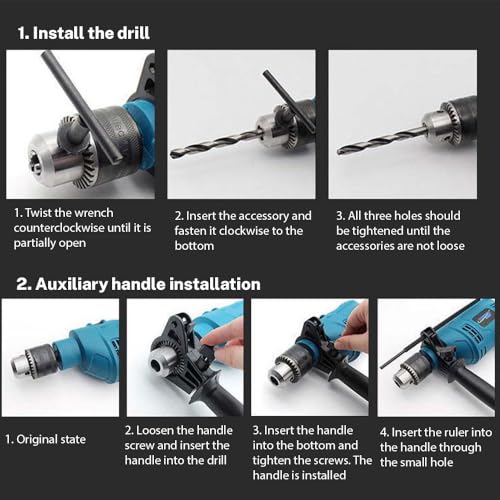 1. Install the drill

1. Twist the wrench counterclockwise until it is partially open

2. Insert the accessory and fasten it clockwise to the bottom

3. All three holes should be tightened until the accessories are not loose

2. Auxiliary handle installation

1. Original state

2. Loosen the handle screw and insert the handle into the drill

3. Insert the handle into the bottom and tighten the screws. The handle is installed

4. Insert the ruler into the handle through the small hole