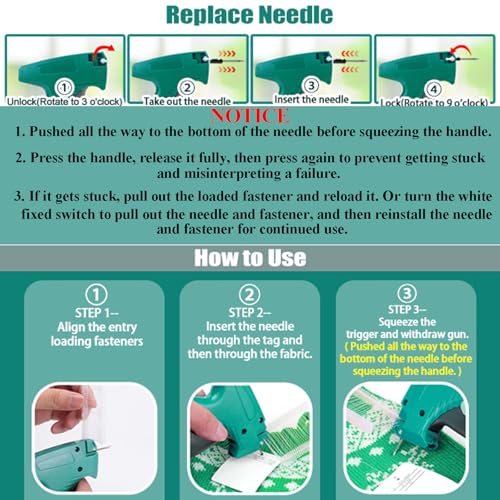 Replace Needle

①
Unlock(Rotate to 3 o'clock)

②
Take out the needle

③
Insert the needle

④
Lock(Rotate to 9 o'clock)

NOTICE

1. Pushed all the way to the bottom of the needle before squeezing the handle.

2. Press the handle, release it fully, then press again to prevent getting stuck and misinterpreting a failure.

3. If it gets stuck, pull out the loaded fastener and reload it. Or turn the white fixed switch to pull out the needle and fastener, and then reinstall the needle and fastener for continued use.

How to Use

①
STEP 1--
Align the entry loading fasteners

②
STEP 2--
Insert the needle through the tag and then through the fabric.

③
STEP 3--
Squeeze the trigger and withdraw gun.
( Pushed all the way to the bottom of the needle before squeezing the handle. )