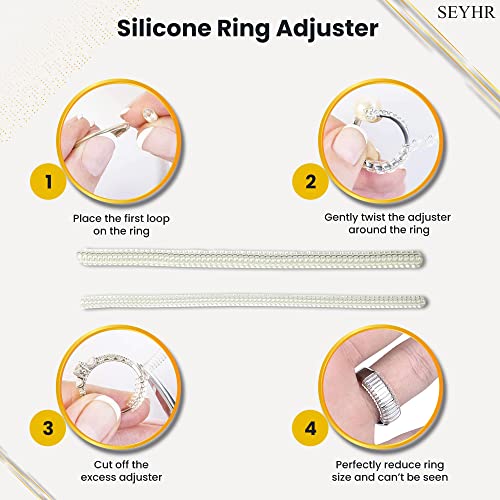 SEYHR

Silicone Ring Adjuster

1

Place the first loop on the ring

2

Gently twist the adjuster around the ring

3

Cut off the excess adjuster

4

Perfectly reduce ring size and can't be seen