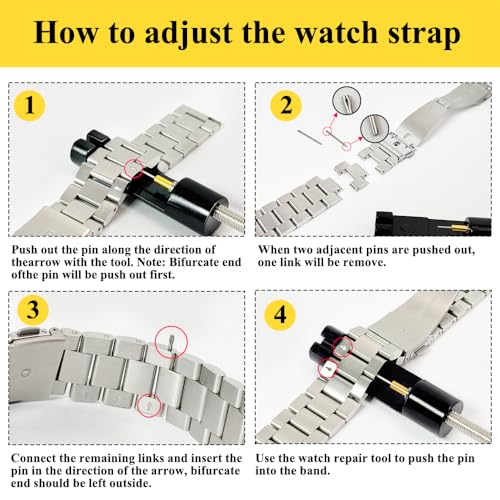 How to adjust the watch strap

1

Push out the pin along the direction of thearrow with the tool. Note: Bifurcate end ofthe pin will be push out first.

2

When two adjacent pins are pushed out, one link will be remove.

3

Connect the remaining links and insert the pin in the direction of the arrow, bifurcate end should be left outside.

4

Use the watch repair tool to push the pin into the band.