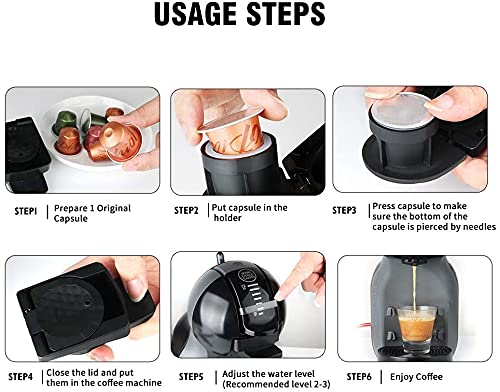 USAGE STEPS

STEP1 | Prepare 1 Original Capsule

STEP2 | Put capsule in the holder

STEP3 | Press capsule to make sure the bottom of the capsule is pierced by needles

STEP4 | Close the lid and put them in the coffee machine

STEP5 | Adjust the water level (Recommended level 2-3)

STEP6 | Enjoy Coffee