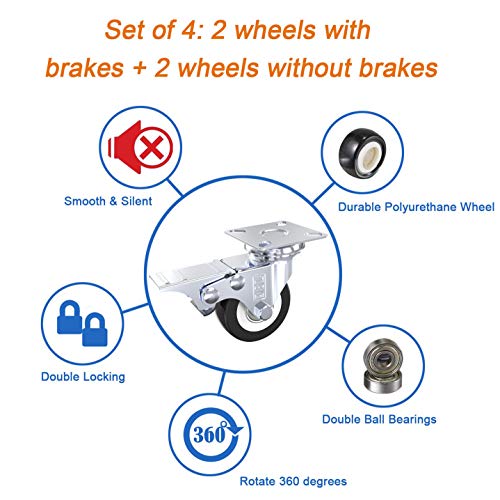 Set of 4: 2 wheels with brakes + 2 wheels without brakes

Smooth & Silent

Durable Polyurethane Wheel

Double Locking

Double Ball Bearings

360°

Rotate 360 degrees