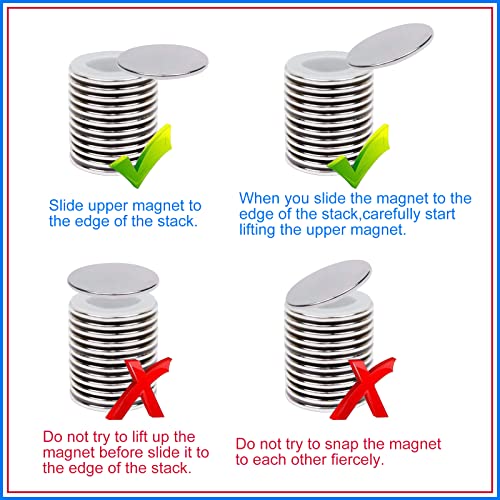 Slide upper magnet to the edge of the stack.

When you slide the magnet to the edge of the stack,carefully start lifting the upper magnet.

Do not try to lift up the magnet before slide it to the edge of the stack.

Do not try to snap the magnet to each other fiercely.