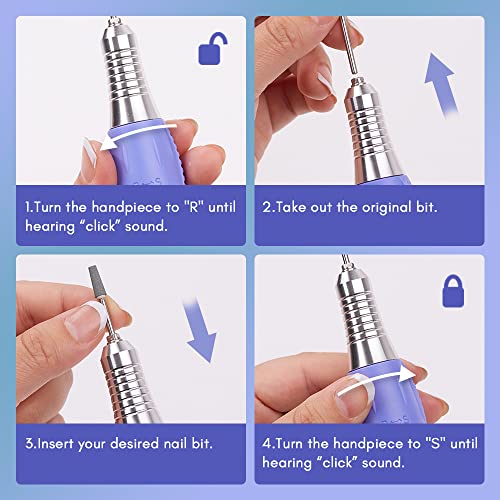 1.Turn the handpiece to "R" until hearing “click” sound.

2.Take out the original bit.

3.Insert your desired nail bit.

4.Turn the handpiece to "S" until hearing “click” sound.