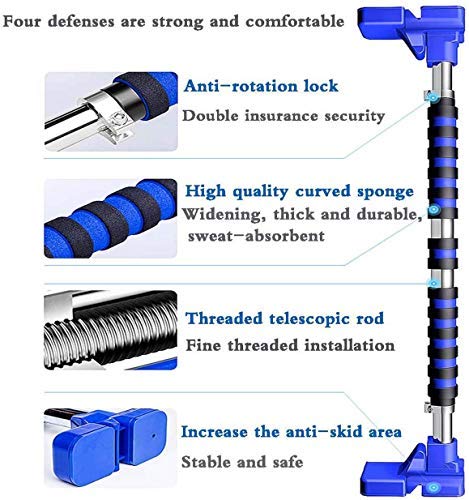 Four defenses are strong and comfortable

Anti-rotation lock
Double insurance security

High quality curved sponge
Widening, thick and durable, sweat-absorbent

Threaded telescopic rod
Fine threaded installation

Increase the anti-skid area
Stable and safe