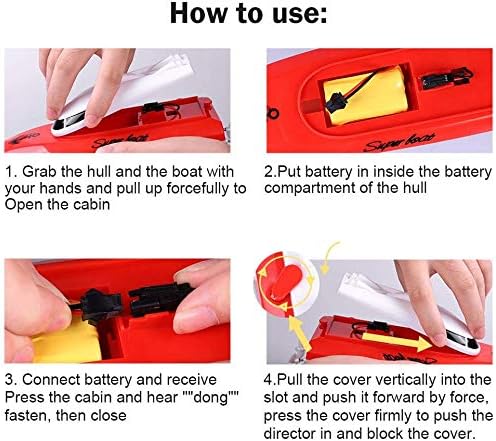 How to use:

Super boat

1. Grab the hull and the boat with your hands and pull up forcefully to Open the cabin

Super boat

2.Put battery in inside the battery compartment of the hull

3. Connect battery and receive Press the cabin and hear ""dong"" fasten, then close

4.Pull the cover vertically into the slot and push it forward by force, press the cover firmly to push the director in and block the cover.