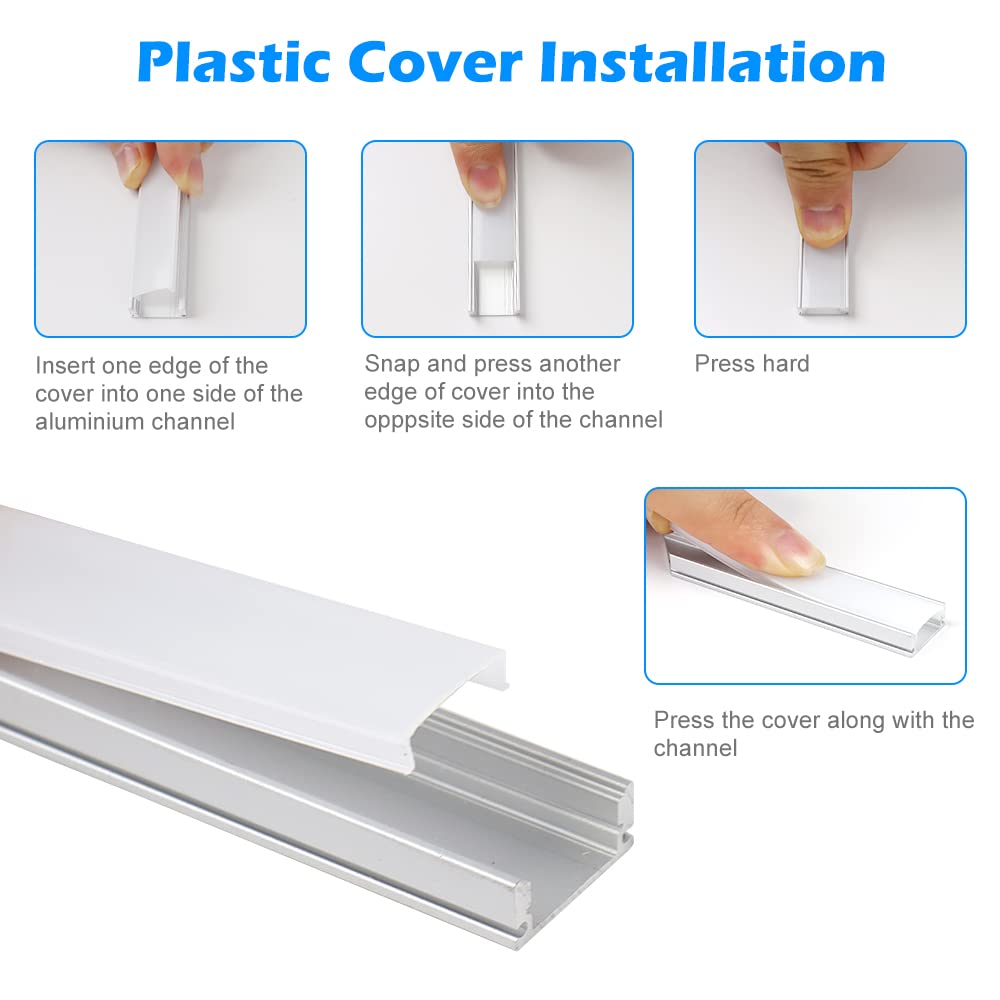 Plastic Cover Installation

Insert one edge of the cover into one side of the aluminium channel

Snap and press another edge of cover into the opppsite side of the channel

Press hard

Press the cover along with the channel