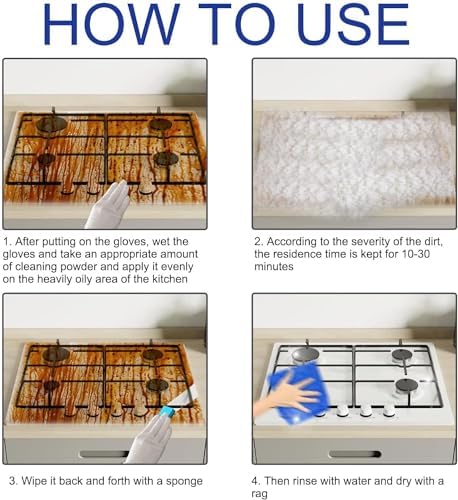 HOW TO USE

1. After putting on the gloves, wet the gloves and take an appropriate amount of cleaning powder and apply it evenly on the heavily oily area of the kitchen

2. According to the severity of the dirt, the residence time is kept for 10-30 minutes

3. Wipe it back and forth with a sponge

4. Then rinse with water and dry with a rag