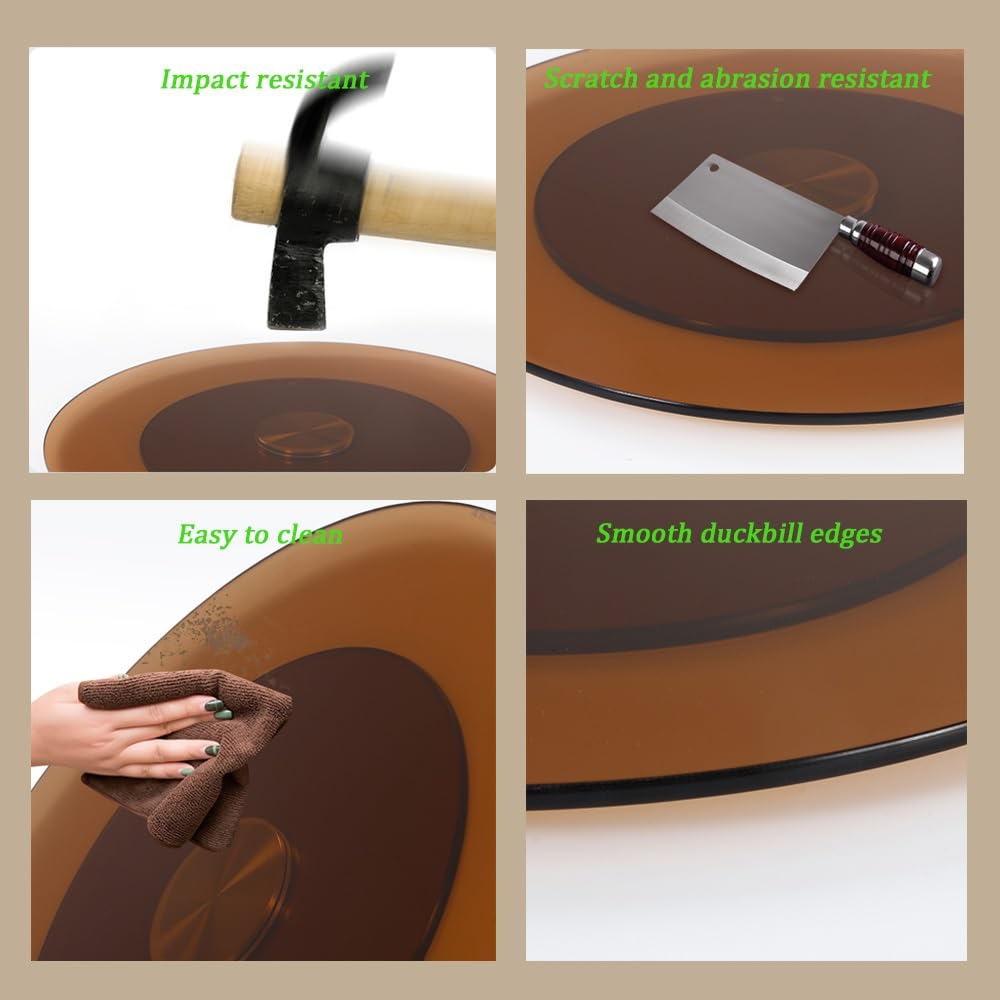 Impact resistant

Scratch and abrasion resistant

Easy to clean

Smooth duckbill edges