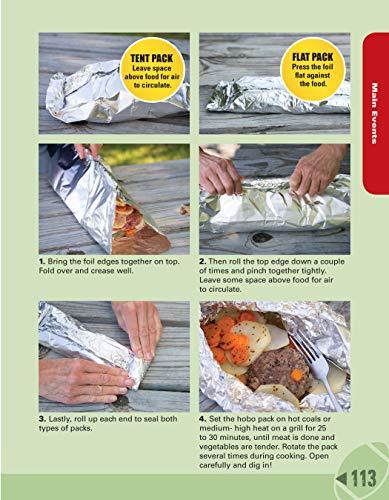 TENT PACK
Leave space above food for air to circulate.

FLAT PACK
Press the foil flat against the food.

Main Events

1. Bring the foil edges together on top. Fold over and crease well.

2. Then roll the top edge down a couple of times and pinch together tightly. Leave some space above food for air to circulate.

3. Lastly, roll up each end to seal both types of packs.

4. Set the hobo pack on hot coals or medium- high heat on a grill for 25 to 30 minutes, until meat is done and vegetables are tender. Rotate the pack several times during cooking. Open carefully and dig in!

113