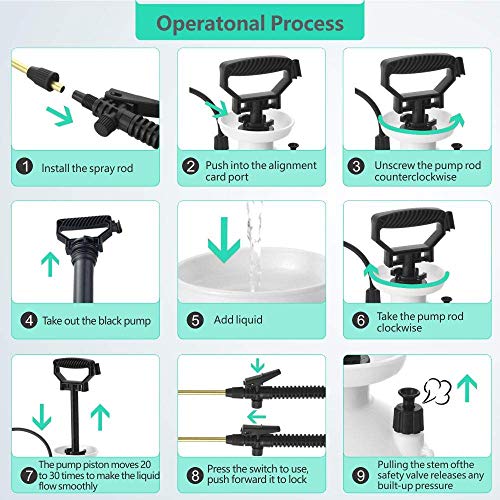 Operatonal Process

1 Install the spray rod

2 Push into the alignment card port

3 Unscrew the pump rod counterclockwise

4 Take out the black pump

5 Add liquid

6 Take the pump rod clockwise

7 The pump piston moves 20 to 30 times to make the liquid flow smoothly

8 Press the switch to use, push forward it to lock

9 Pulling the stem ofthe safety valve releases any built-up pressure