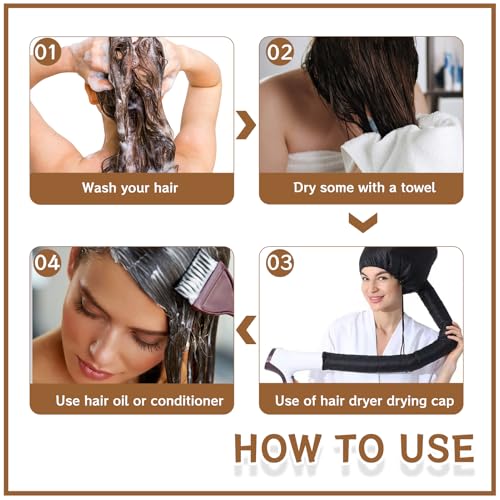 01
Wash your hair

02
Dry some with a towel

03
Use of hair dryer drying cap

04
Use hair oil or conditioner

HOW TO USE