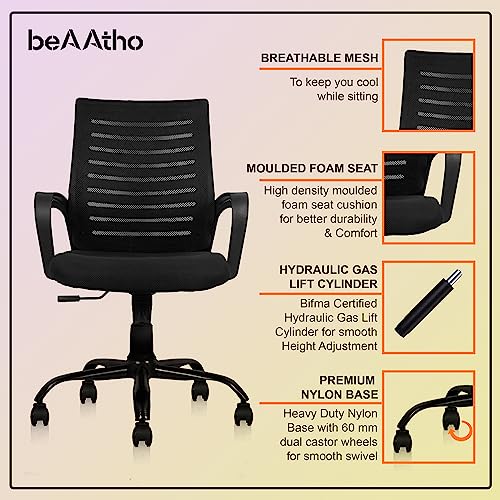 beAAtho

BREATHABLE MESH

To keep you cool while sitting

MOULDED FOAM SEAT

High density moulded foam seat cushion for better durability & Comfort

HYDRAULIC GAS LIFT CYLINDER

Bifma Certified Hydraulic Gas Lift Cylinder for smooth Height Adjustment

PREMIUM NYLON BASE

Heavy Duty Nylon Base with 60 mm dual castor wheels for smooth swivel