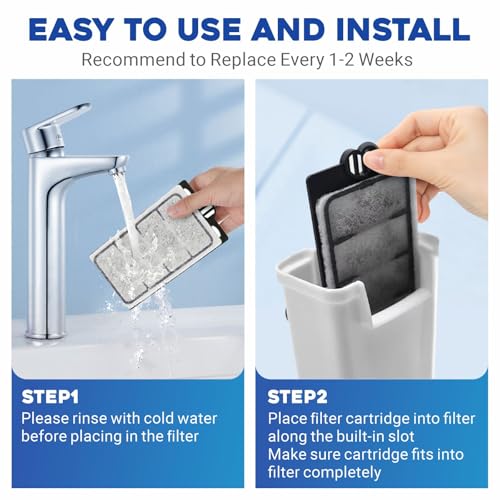 EASY TO USE AND INSTALL

Recommend to Replace Every 1-2 Weeks

STEP1

Please rinse with cold water before placing in the filter

STEP2

Place filter cartridge into filter along the built-in slot
Make sure cartridge fits into filter completely