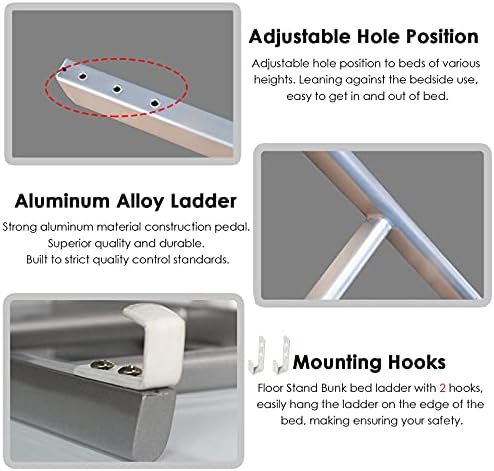 Adjustable Hole Position

Adjustable hole position to beds of various heights. Leaning against the bedside use, easy to get in and out of bed.

Aluminum Alloy Ladder

Strong aluminum material construction pedal. Superior quality and durable. Built to strict quality control standards.

Mounting Hooks

Floor Stand Bunk bed ladder with 2 hooks, easily hang the ladder on the edge of the bed, making ensuring your safety.