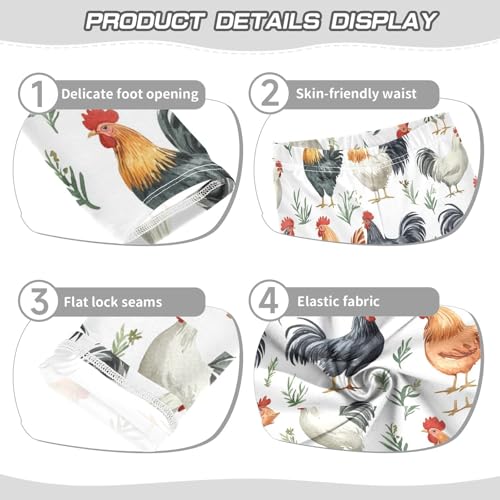 PRODUCT DETAILS DISPLAY

1 Delicate foot opening

2 Skin-friendly waist

3 Flat lock seams

4 Elastic fabric