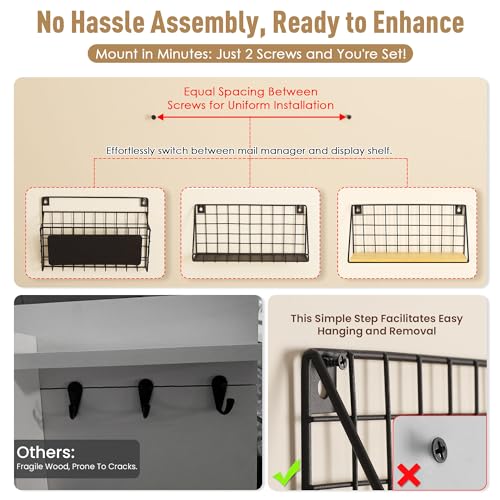 No Hassle Assembly, Ready to Enhance

Mount in Minutes: Just 2 Screws and You're Set!

Equal Spacing Between Screws for Uniform Installation

Effortlessly switch between mail manager and display shelf.

Others:
Fragile Wood, Prone To Cracks.

This Simple Step Facilitates Easy Hanging and Removal